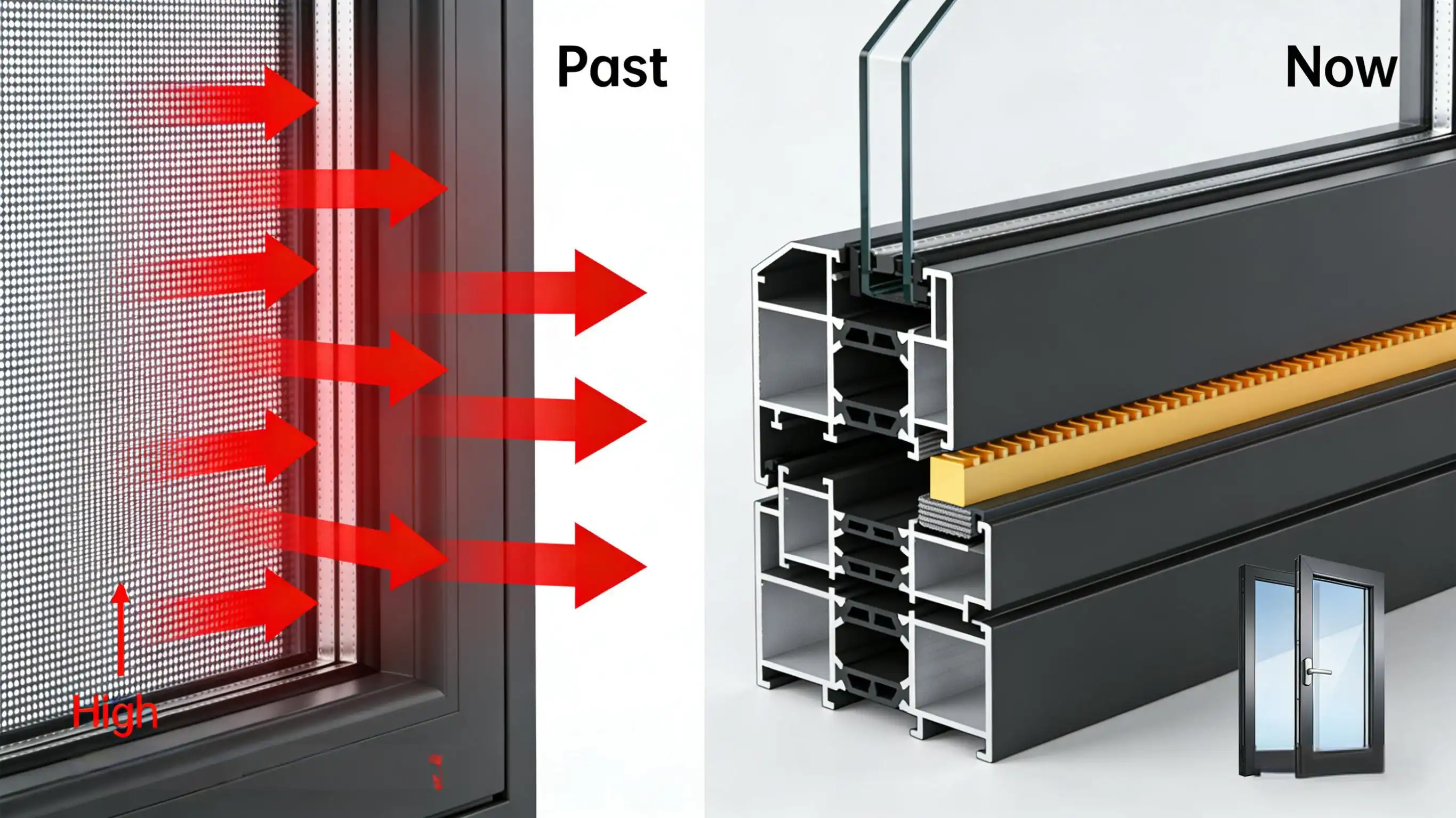 Past

Now

High